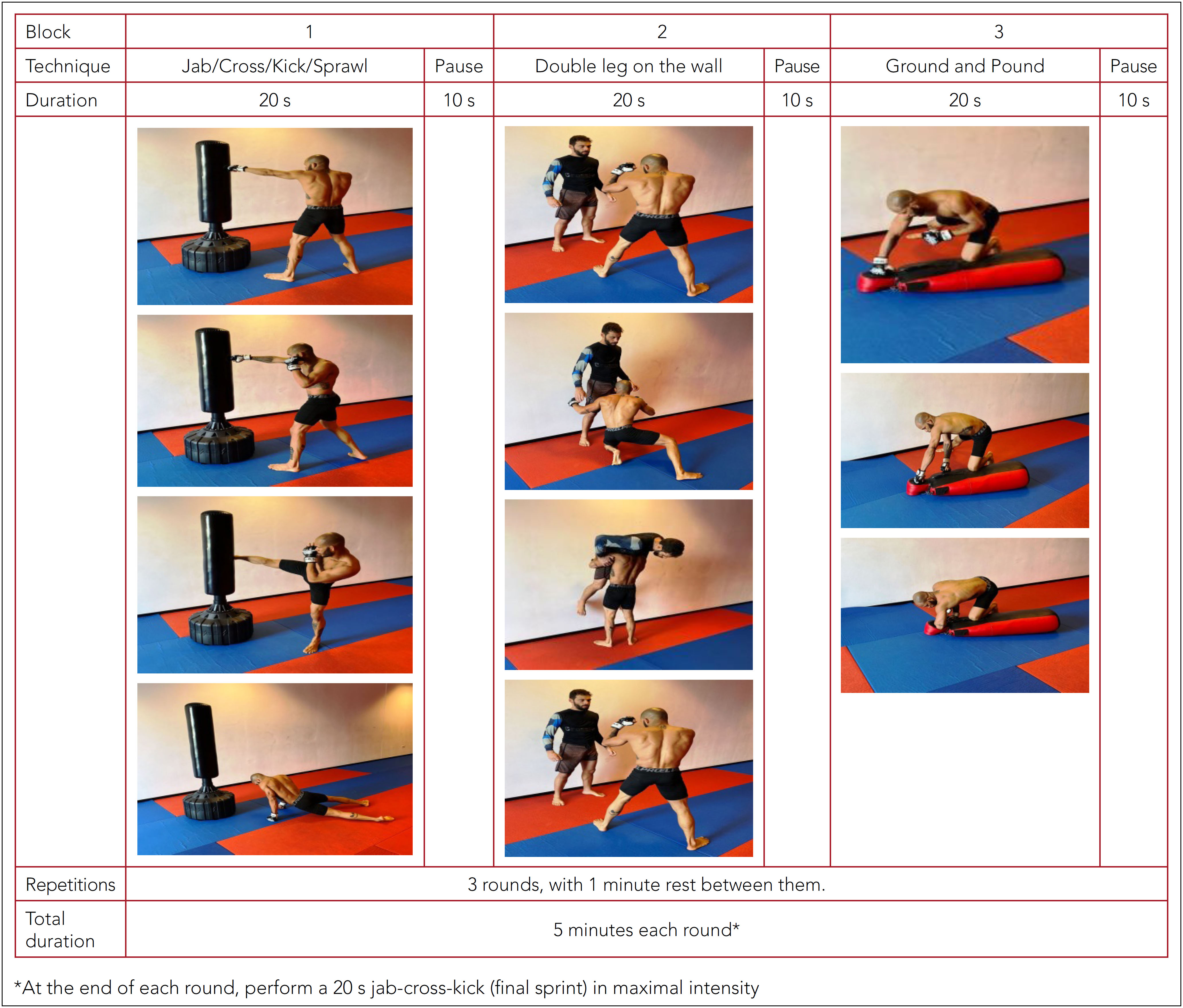 | Block | 1 | | 2 | | 3 | |
|---|---|---|---|---|---|---|
| Technique | Jab/Cross/Kick/Sprawl | Pause | Double leg on the wall | Pause | Ground and Pound | Pause |
| Duration | 20 s | 10 s | 20 s | 10 s | 20 s | 10 s |
| | | | | | | |
| Repetitions | 3 rounds, with 1 minute rest between them. | | | | | |
| Total duration | 5 minutes each round* | | | | | |

*At the end of each round, perform a 20 s jab-cross-kick (final sprint) in maximal intensity